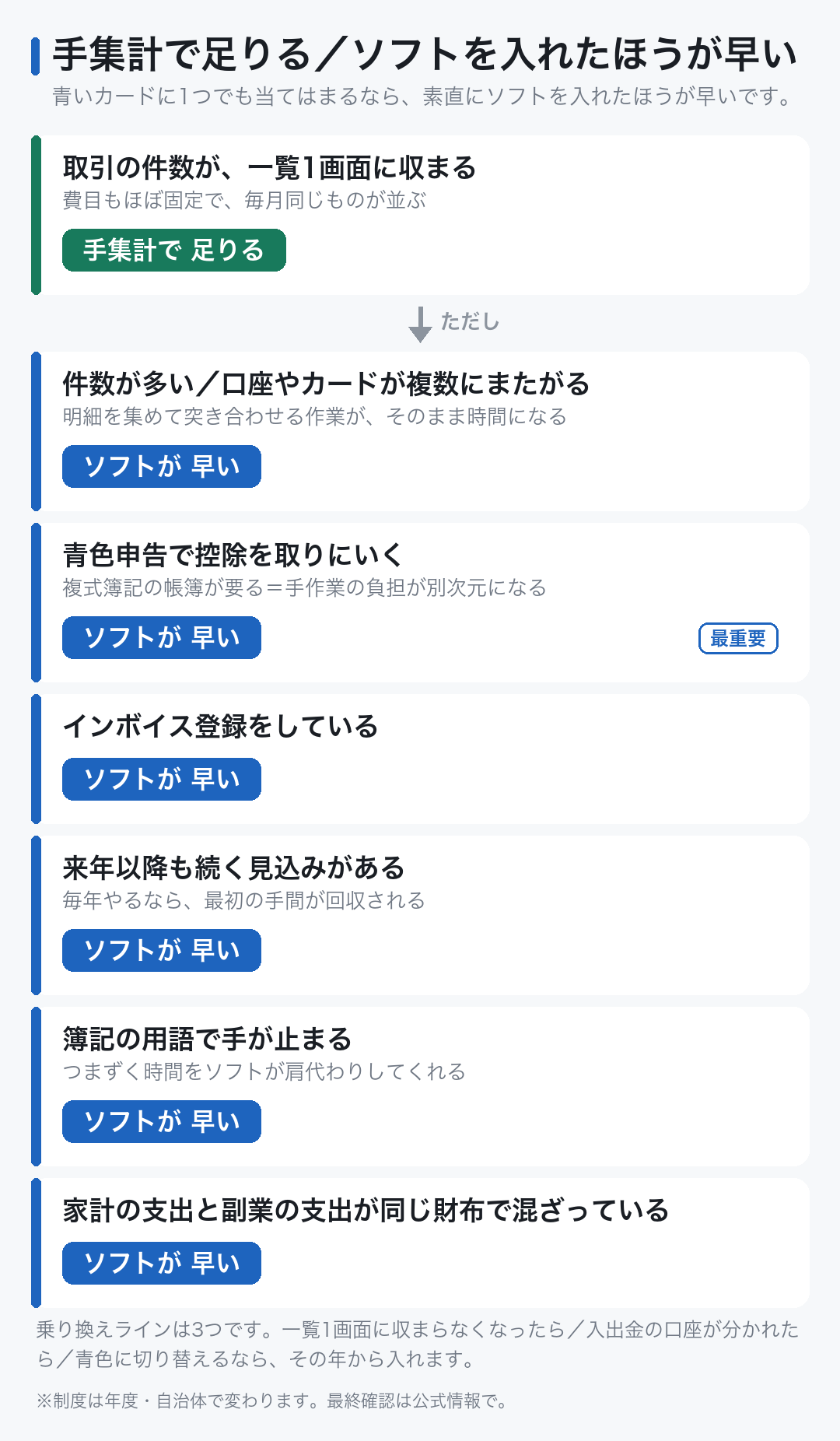 手集計で足りる／ソフトを入れたほうが早い

青いカードに1つでも当てはまるなら、素直にソフトを入れたほうが早いです。

取引の件数が、一覧1画面に収まる

費目もほぼ固定で、毎月同じものが並ぶ

手集計で 足りる

ただし

件数が多い／口座やカードが複数にまたがる

明細を集めて突き合わせる作業が、そのまま時間になる

ソフトが 早い

青色申告で控除を取りにいく

複式簿記の帳簿が要る＝手作業の負担が別次元になる

ソフトが 早い

最重要

インボイス登録をしている

ソフトが 早い

来年以降も続く見込みがある

毎年やるなら、最初の手間が回収される

ソフトが 早い

簿記の用語で手が止まる

つまずく時間をソフトが肩代わりしてくれる

ソフトが 早い

家計の支出と副業の支出が同じ財布で混ざっている

ソフトが 早い

乗り換えラインは3つです。一覧1画面に収まらなくなったら／入出金の口座が分かれたら／青色に切り替えるなら、その年から入れます。

※制度は年度・自治体で変わります。最終確認は公式情報で。